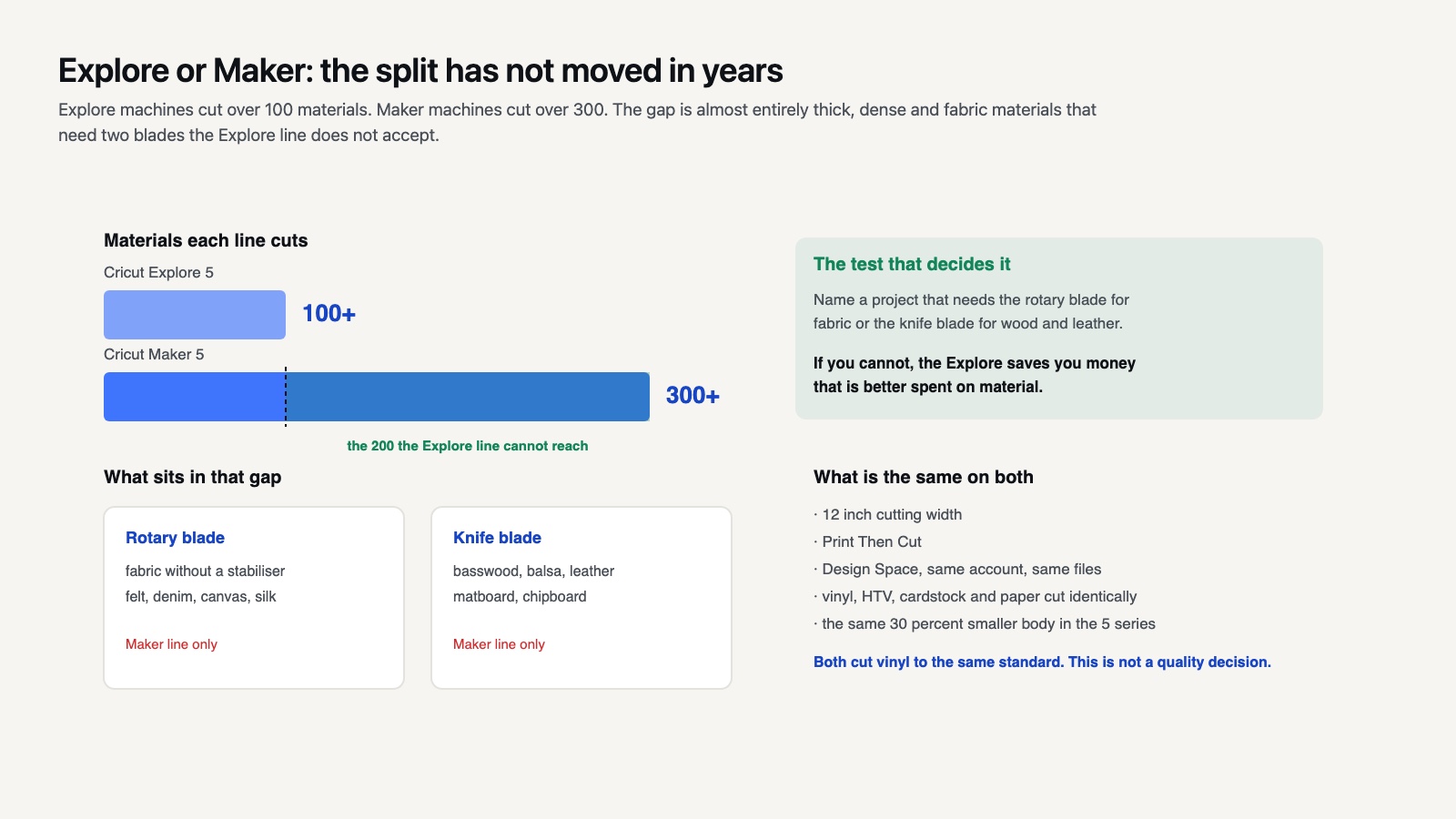 Explore or Maker: the split has not moved in years

Explore machines cut over 100 materials. Maker machines cut over 300. The gap is almost entirely thick, dense and fabric materials that need two blades the Explore line does not accept.

Materials each line cuts

Cricut Explore 5

100+

Cricut Maker 5

300+

the 200 the Explore line cannot reach

What sits in that gap

Rotary blade

fabric without a stabiliser
felt, denim, canvas, silk

Maker line only

Knife blade

basswood, balsa, leather
matboard, chipboard

Maker line only

The test that decides it

Name a project that needs the rotary blade for fabric or the knife blade for wood and leather.

If you cannot, the Explore saves you money that is better spent on material.

What is the same on both

· 12 inch cutting width
· Print Then Cut
· Design Space, same account, same files
· vinyl, HTV, cardstock and paper cut identically
· the same 30 percent smaller body in the 5 series

Both cut vinyl to the same standard. This is not a quality decision.